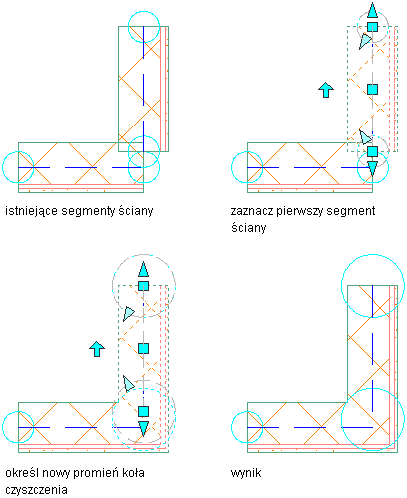 istniejące segmenty ściany

zaznacz pierwszy segment ściany

określ nowy promień koła czyszczenia

wynik