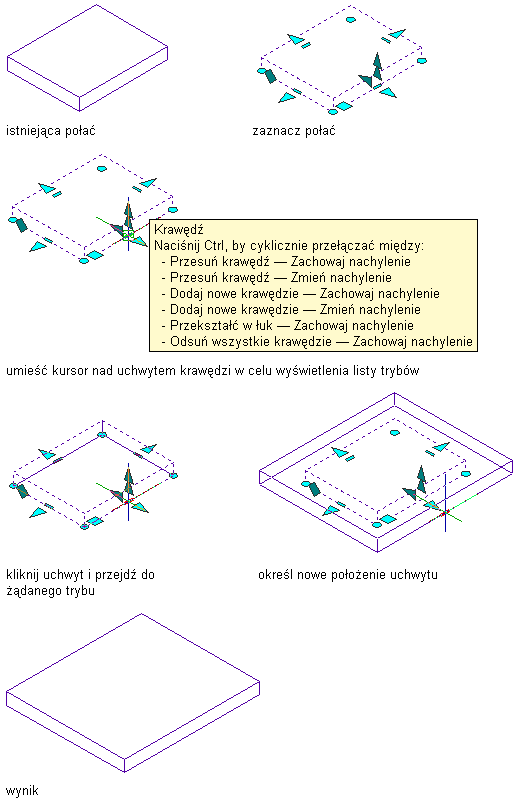 istniejąca połać

zaznacz połać

Krawędź
Naciśnij Ctrl, by cyklicznie przełączać między:
- Przesuń krawędź — Zachowaj nachylenie
- Przesuń krawędź — Zmień nachylenie
- Dodaj nowe krawędzie — Zachowaj nachylenie
- Dodaj nowe krawędzie — Zmień nachylenie
- Przekształć w łuk — Zachowaj nachylenie
- Odsuń wszystkie krawędzie — Zachowaj nachylenie

umieść kursor nad uchwytem krawędzi w celu wyświetlenia listy trybów

kliknij uchwyt i przejdź do żądanego trybu

określ nowe położenie uchwytu

wynik