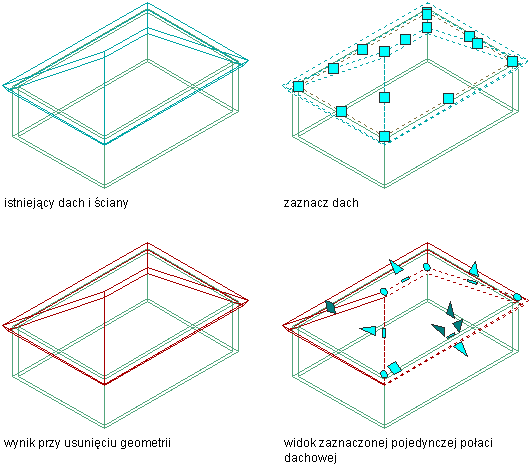 istniejący dach i ściany

zaznacz dach

wynik przy usunięciu geometrii

widok zaznaczonej pojedynczej połaci dachowej