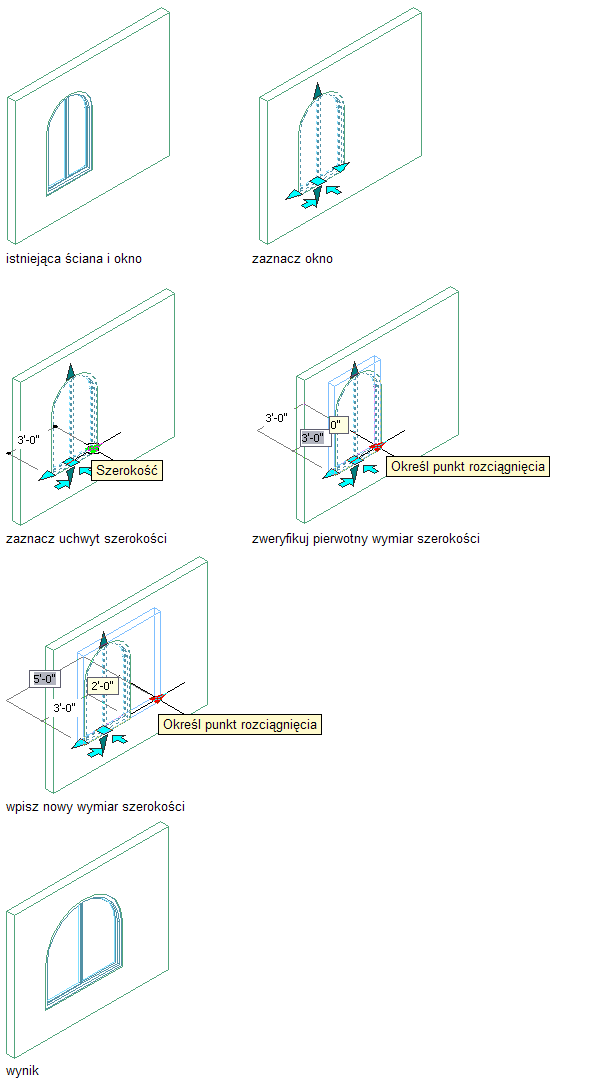 istniejąca ściana i okno

zaznacz okno

3'-0"

Szerokość

zaznacz uchwyt szerokości

3'-0"

0"

3'-0"

Określ punkt rozciągnięcia

zweryfikuj pierwotny wymiar szerokości

5'-0"

2'-0"

3'-0"

Określ punkt rozciągnięcia

wpisz nowy wymiar szerokości

wynik