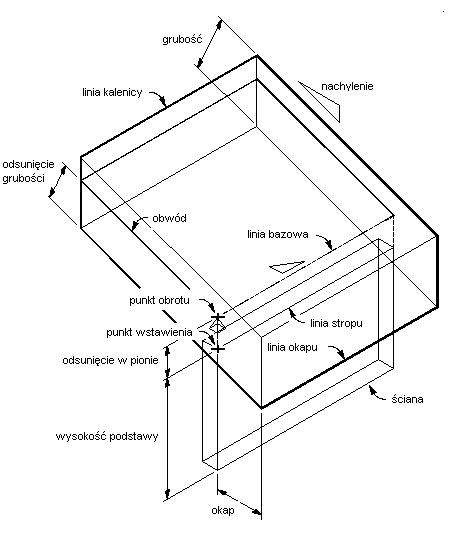 grubość

nachylenie

linia kalenicy

odsunięcie grubości

obwód

linia bazowa

punkt obrotu

linia stropu

punkt wstawienia

linia okapu

odsunięcie w pionie

ściana

wysokość podstawy

okap