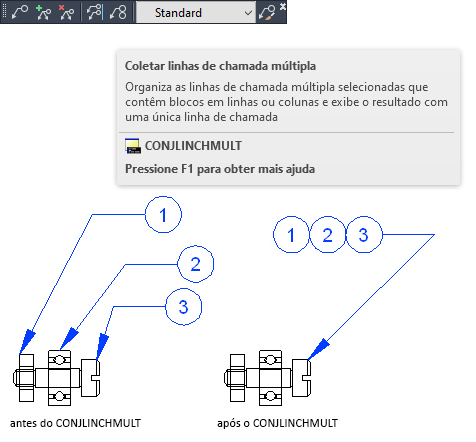 Standard

Coletar linhas de chamada múltipla

Organiza as linhas de chamada múltipla selecionadas que contêm blocos em linhas ou colunas e exibe o resultado com uma única linha de chamada

CONJLINCHMULT

Pressione F1 para obter mais ajuda

1

2

3

1 2 3

antes do CONJLINCHMULT

após o CONJLINCHMULT