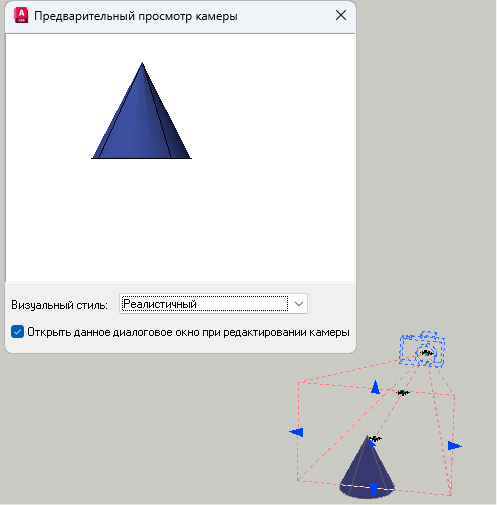 Предварительный просмотр камеры

Визуальный стиль: Реалистичный

Открыть данное диалоговое окно при редактировании камеры