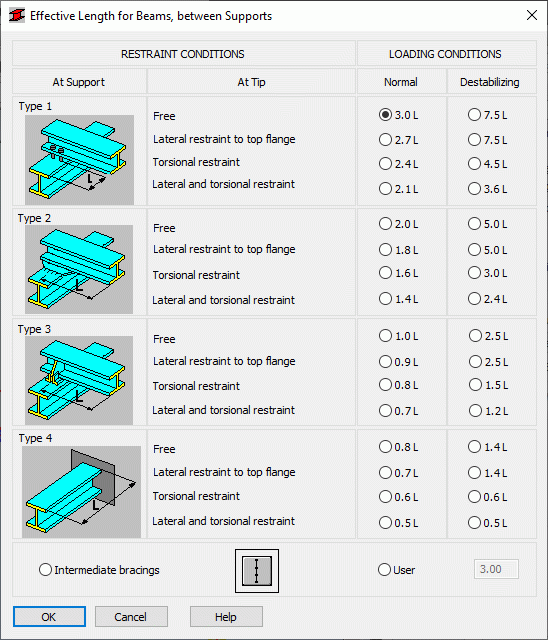 Effective Length for Beams, between Supports

| RESTRAINT CONDITIONS | | LOADING CONDITIONS | |
|---|---|---|---|
| At Support | At Tip | Normal | Destabilizing |
| Type 1 L | Free | 3.0 L | 7.5 L |
| | Lateral restraint to top flange | 2.7 L | 7.5 L |
| | Torsional restraint | 2.4 L | 4.5 L |
| | Lateral and torsional restraint | 2.1 L | 3.6 L |
| Type 2 L | Free | 2.0 L | 5.0 L |
| | Lateral restraint to top flange | 1.8 L | 5.0 L |
| | Torsional restraint | 1.6 L | 3.0 L |
| | Lateral and torsional restraint | 1.4 L | 2.4 L |
| Type 3 L | Free | 1.0 L | 2.5 L |
| | Lateral restraint to top flange | 0.9 L | 2.5 L |
| | Torsional restraint | 0.8 L | 1.5 L |
| | Lateral and torsional restraint | 0.7 L | 1.2 L |
| Type 4 L | Free | 0.8 L | 1.4 L |
| | Lateral restraint to top flange | 0.7 L | 1.4 L |
| | Torsional restraint | 0.6 L | 0.6 L |
| | Lateral and torsional restraint | 0.5 L | 0.5 L |

Intermediate bracings
User
3.00

OK
Cancel
Help