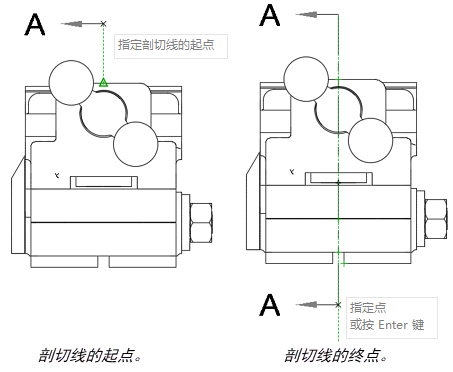 A

指定剖切线的起点

剖切线的起点。

A

A

指定点
或按 Enter 键

剖切线的终点。