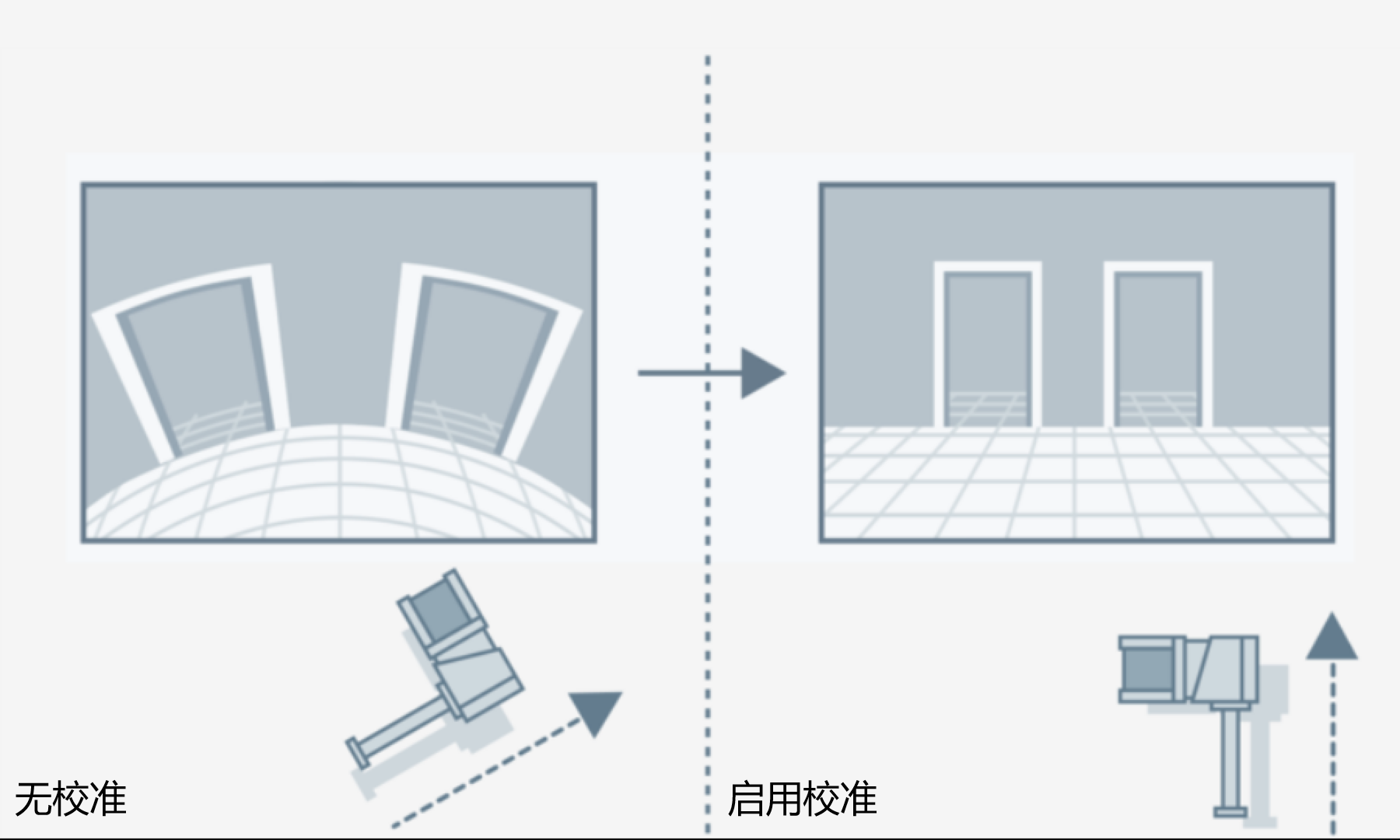 无校准

启用校准