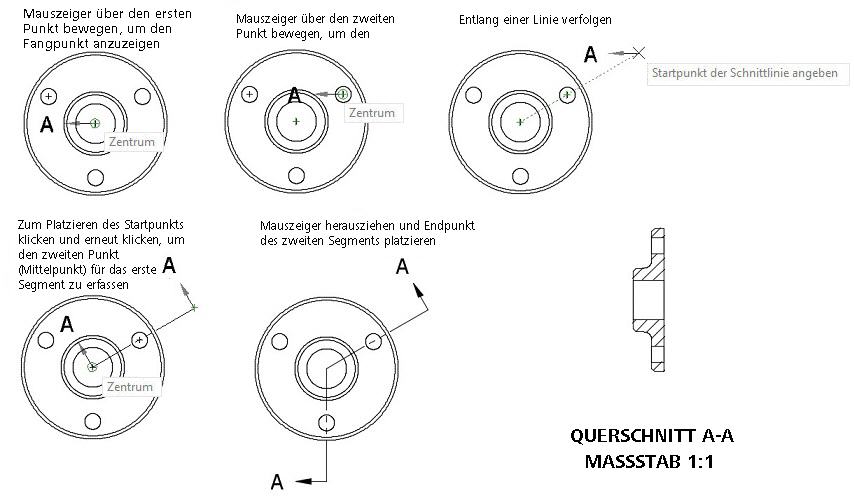 Mauszeiger über den ersten Punkt bewegen, um den Fangpunkt anzuzeigen

A

Zentrum

Mauszeiger über den zweiten Punkt bewegen, um den

A

Zentrum

Entlang einer Linie verfolgen

A

Startpunkt der Schnittlinie angeben

Zum Platzieren des Startpunkts klicken und erneut klicken, um den zweiten Punkt (Mittelpunkt) für das erste Segment zu erfassen

A

A

Zentrum

Mauszeiger herausziehen und Endpunkt des zweiten Segments platzieren

A

A

QUERSCHNITT A-A
MASSSTAB 1:1