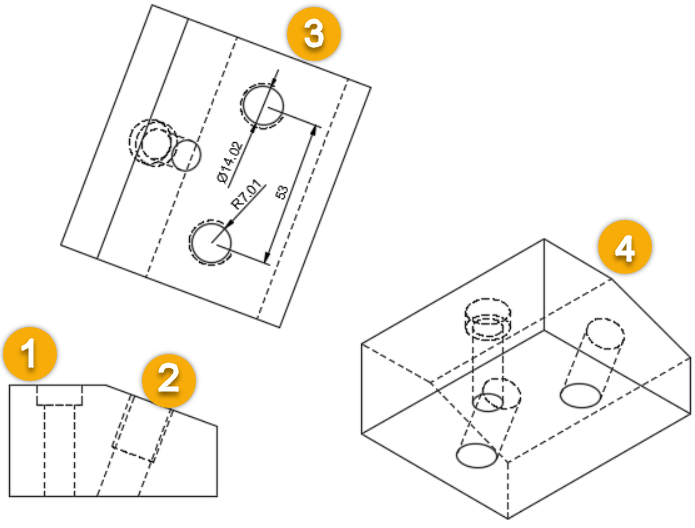 3
Ø14.02
R7.01
53
4
1
2