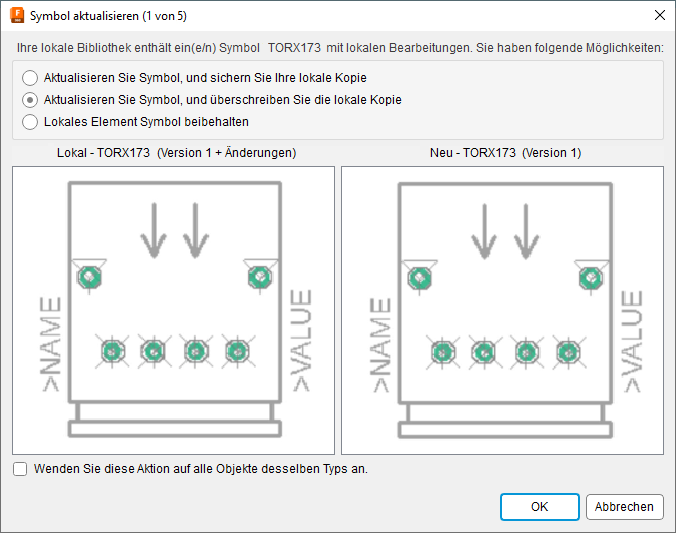 Symbol aktualisieren (1 von 5)

Ihre lokale Bibliothek enthält ein(e/n) Symbol TORX173 mit lokalen Bearbeitungen. Sie haben folgende Möglichkeiten:

Aktualisieren Sie Symbol, und sichern Sie Ihre lokale Kopie
Aktualisieren Sie Symbol, und überschreiben Sie die lokale Kopie
Lokales Element Symbol beibehalten

Lokal - TORX173 (Version 1 + Änderungen)

>NAME
>VALUE

Neu - TORX173 (Version 1)

>NAME
>VALUE

Wenden Sie diese Aktion auf alle Objekte desselben Typs an.

OK
Abbrechen