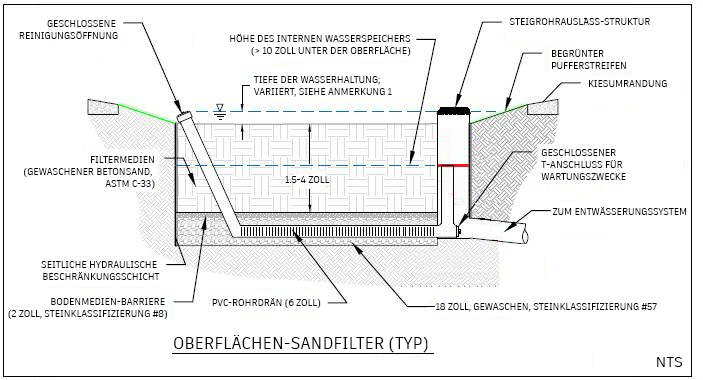 GESCHLOSSENE REINIGUNGSÖFFNUNG

HÖHE DES INTERNEN WASSERSPEICHERS (> 10 ZOLL UNTER DER OBERFLÄCHE)

STEIGROHRAUSLASS-STRUKTUR

BEGRÜNTER PUFFERSTREIFEN

KIESUMRANDUNG

TIEFE DER WASSERHALTUNG; VARIIERT, SIEHE ANMERKUNG 1

FILTERMEDIEN (GEWASCHENER BETONSAND, ASTM C-33)

1.5-4 ZOLL

GESCHLOSSENER T-ANSCHLUSS FÜR WARTUNGSZWECKE

ZUM ENTWÄSSERUNGSSYSTEM

SEITLICHE HYDRAULISCHE BESCHRÄNKUNGSSCHICHT

BODENMEDIEN-BARRIERE (2 ZOLL, STEINKLASSIFIZIERUNG #8)

PVC-ROHRDRÄN (6 ZOLL)

18 ZOLL, GEWASCHEN, STEINKLASSIFIZIERUNG #57

OBERFLÄCHEN-SANDFILTER (TYP)

NTS