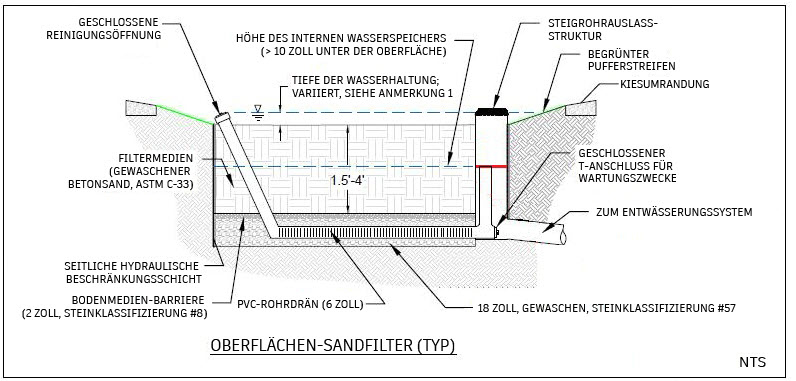 GESCHLOSSENE REINIGUNGSÖFFNUNG

HÖHE DES INTERNEN WASSERSPEICHERS (> 10 ZOLL UNTER DER OBERFLÄCHE)

STEIGROHRAUSLASS-STRUKTUR

BEGRÜNTER PUFFERSTREIFEN

KIESUMRANDUNG

TIEFE DER WASSERHALTUNG; VARIIERT, SIEHE ANMERKUNG 1

FILTERMEDIEN (GEWASCHENER BETONSAND, ASTM C-33)

1.5'-4'

GESCHLOSSENER T-ANSCHLUSS FÜR WARTUNGSZWECKE

ZUM ENTWÄSSERUNGSSYSTEM

SEITLICHE HYDRAULISCHE BESCHRÄNKUNGSSCHICHT

BODENMEDIEN-BARRIERE (2 ZOLL, STEINKLASSIFIZIERUNG #8)

PVC-ROHRDRÄN (6 ZOLL)

18 ZOLL, GEWASCHEN, STEINKLASSIFIZIERUNG #57

OBERFLÄCHEN-SANDFILTER (TYP)

NTS