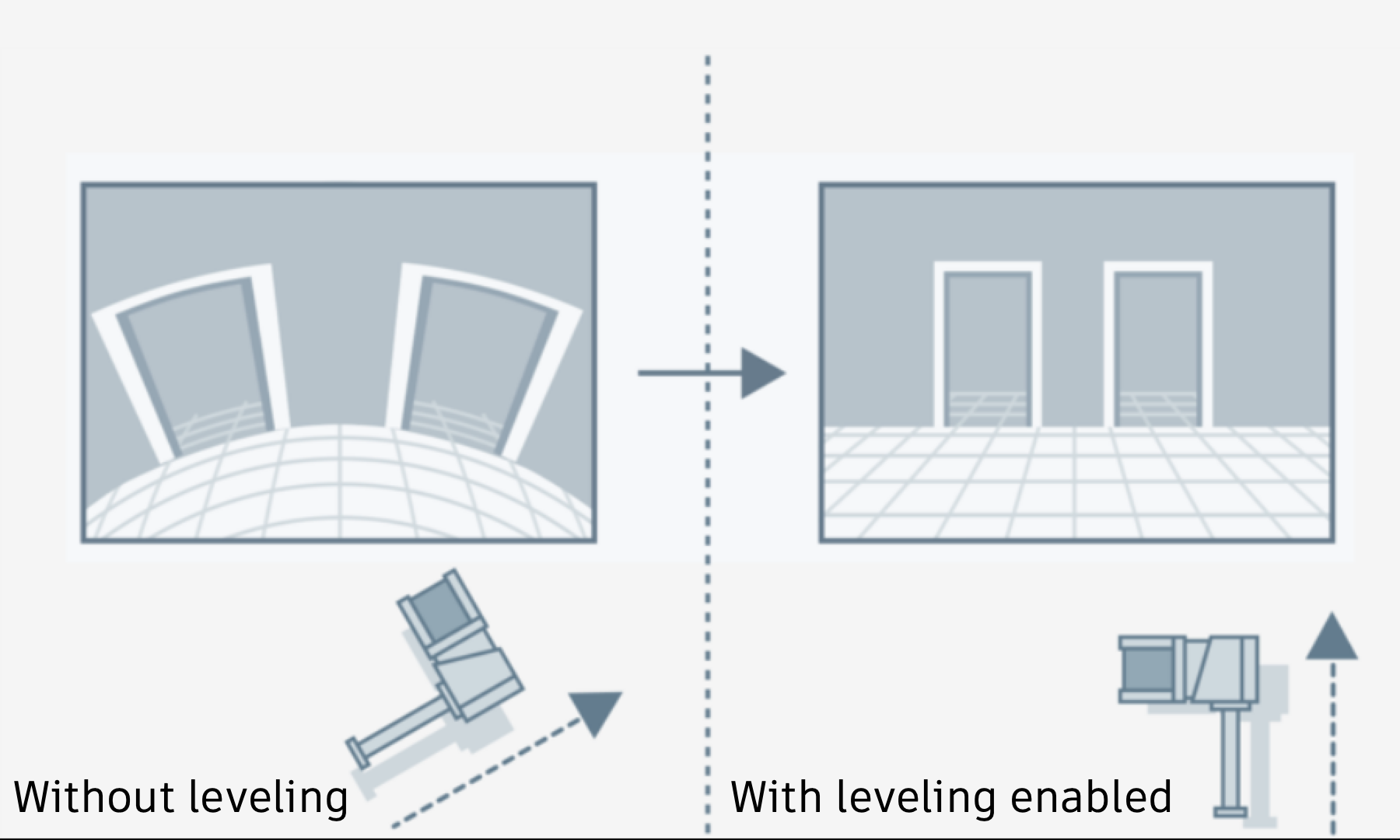 Without leveling

With leveling enabled