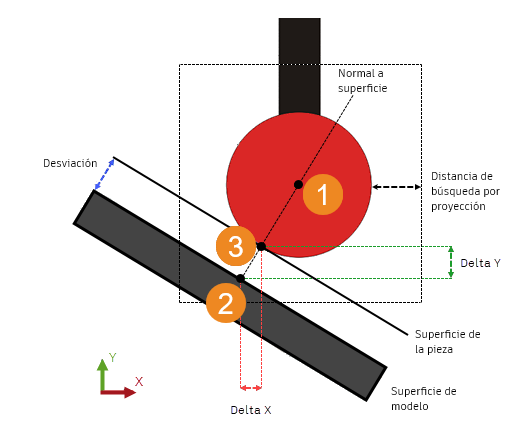 Normal a superficie

Desviación

1

Distancia de búsqueda por proyección

3

Delta Y

2

Superficie de la pieza

Y

X

Superficie de modelo

Delta X