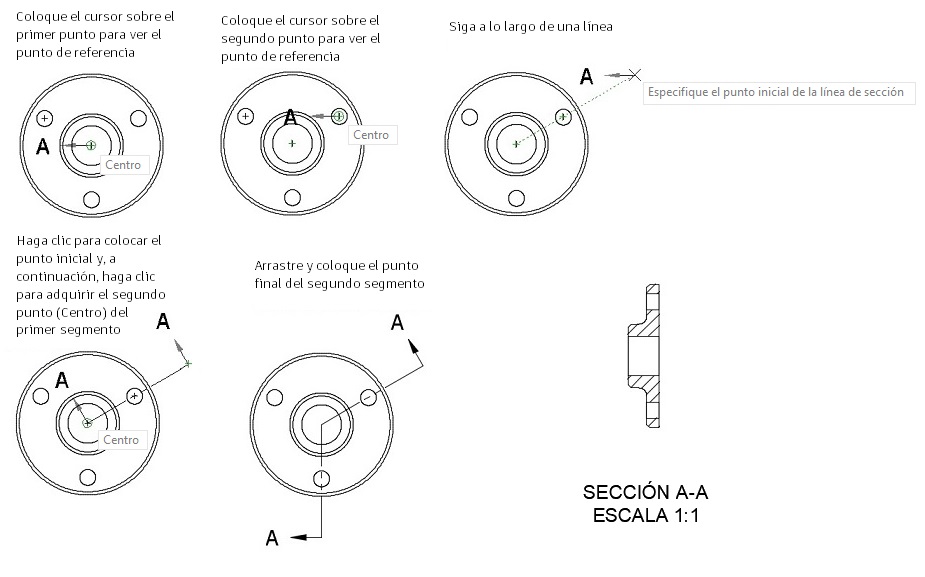 Coloque el cursor sobre el primer punto para ver el punto de referencia

A

Centro

Coloque el cursor sobre el segundo punto para ver el punto de referencia

A

Centro

Siga a lo largo de una línea

A

Especifique el punto inicial de la línea de sección

Haga clic para colocar el punto inicial y, a continuación, haga clic para adquirir el segundo punto (Centro) del primer segmento

A

A

Centro

Arrastre y coloque el punto final del segundo segmento

A

A

SECCIÓN A-A
ESCALA 1:1