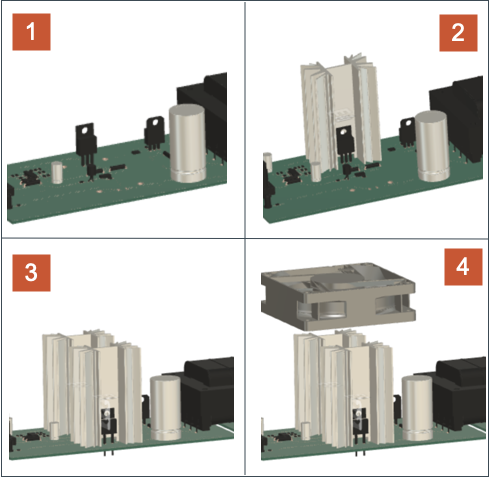 1

2

3

4