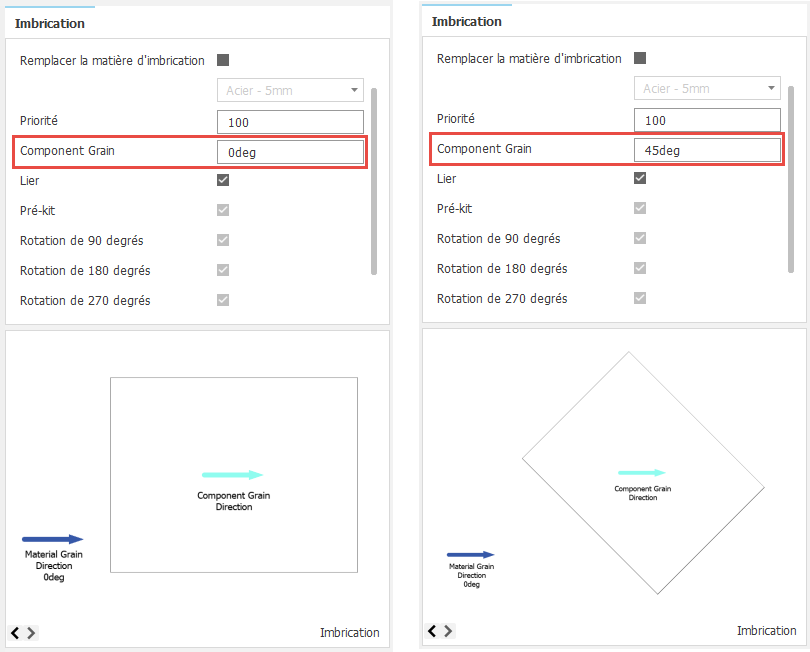 Imbrication

Remplacer la matière d'imbrication

Acier - 5mm

Priorité 100

Component Grain 0deg

Lier

Pré-kit

Rotation de 90 degrés

Rotation de 180 degrés

Rotation de 270 degrés

Component Grain Direction

Material Grain Direction 0deg

Imbrication

Imbrication

Remplacer la matière d'imbrication

Acier - 5mm

Priorité 100

Component Grain 45deg

Lier

Pré-kit

Rotation de 90 degrés

Rotation de 180 degrés

Rotation de 270 degrés

Component Grain Direction

Material Grain Direction 0deg

Imbrication