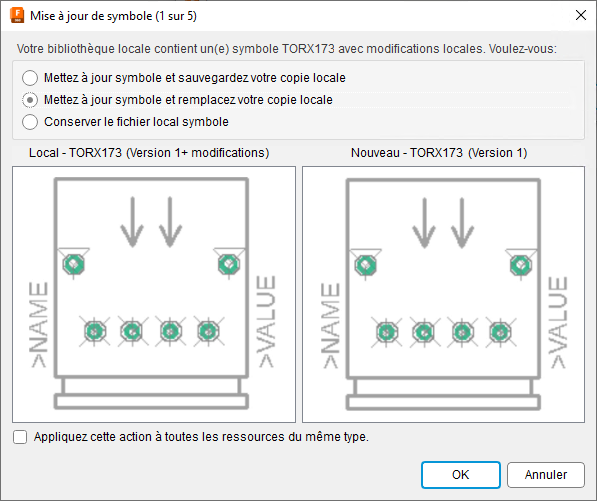 Mise à jour de symbole (1 sur 5)

Votre bibliothèque locale contient un(e) symbole TORX173 avec modifications locales. Voulez-vous:

Mettez à jour symbole et sauvegardez votre copie locale
Mettez à jour symbole et remplacez votre copie locale
Conserver le fichier local symbole

Local - TORX173 (Version 1+ modifications)

>NAME
>VALUE

Nouveau - TORX173 (Version 1)

>NAME
>VALUE

Appliquez cette action à toutes les ressources du même type.

OK
Annuler