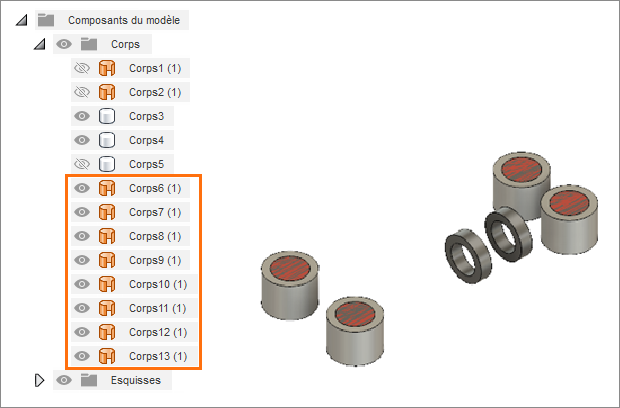 Composants du modèle

Corps

Corps1 (1)

Corps2 (1)

Corps3

Corps4

Corps5

Corps6 (1)

Corps7 (1)

Corps8 (1)

Corps9 (1)

Corps10 (1)

Corps11 (1)

Corps12 (1)

Corps13 (1)

Esquisses