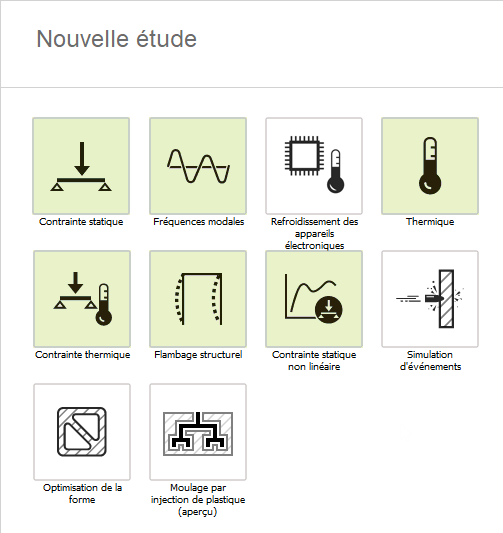 Nouvelle étude

Contrainte statique

Fréquences modales

Refroidissement des appareils électroniques

Thermique

Contrainte thermique

Flambage structurel

Contrainte statique non linéaire

Simulation d'événements

Optimisation de la forme

Moulage par injection de plastique (aperçu)