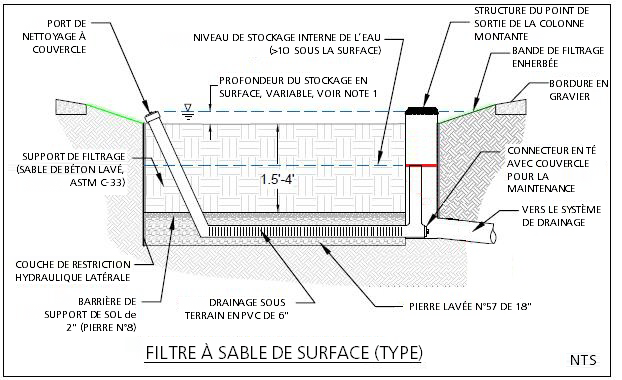 PORT DE NETTOYAGE À COUVERCLE

NIVEAU DE STOCKAGE INTERNE DE L'EAU (>10 SOUS LA SURFACE)

STRUCTURE DU POINT DE SORTIE DE LA COLONNE MONTANTE

BANDE DE FILTRAGE ENHERBÉE

BORDURE EN GRAVIER

PROFONDEUR DU STOCKAGE EN SURFACE, VARIABLE, VOIR NOTE 1

SUPPORT DE FILTRAGE (SABLE DE BÉTON LAVÉ, ASTM C-33)

1.5'-4'

CONNECTEUR EN TÉ AVEC COUVERCLE POUR LA MAINTENANCE

VERS LE SYSTÈME DE DRAINAGE

COUCHE DE RESTRICTION HYDRAULIQUE LATÉRALE

BARRIÈRE DE SUPPORT DE SOL de 2" (PIERRE N°8)

DRAINAGE SOUS TERRAIN EN PVC DE 6"

PIERRE LAVÉE N°57 DE 18"

FILTRE À SABLE DE SURFACE (TYPE)

NTS