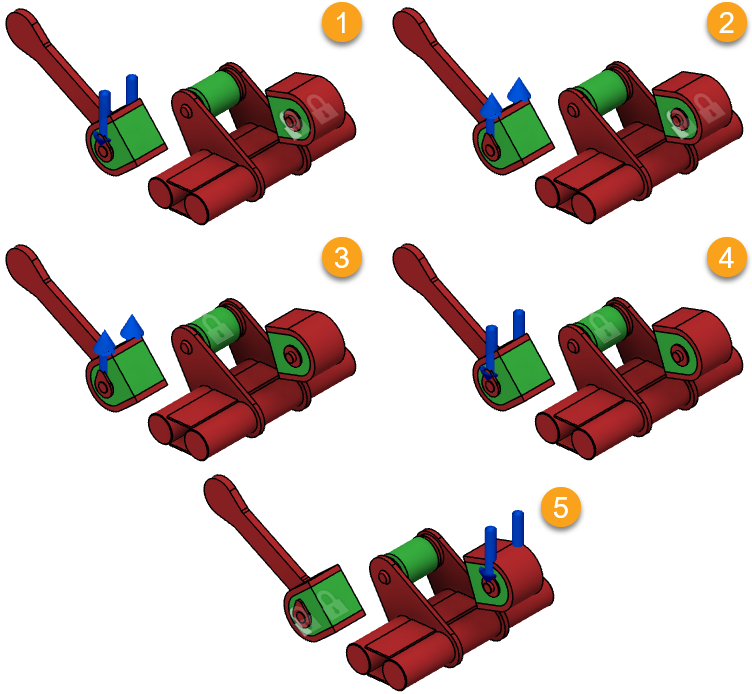 1
2
3
4
5