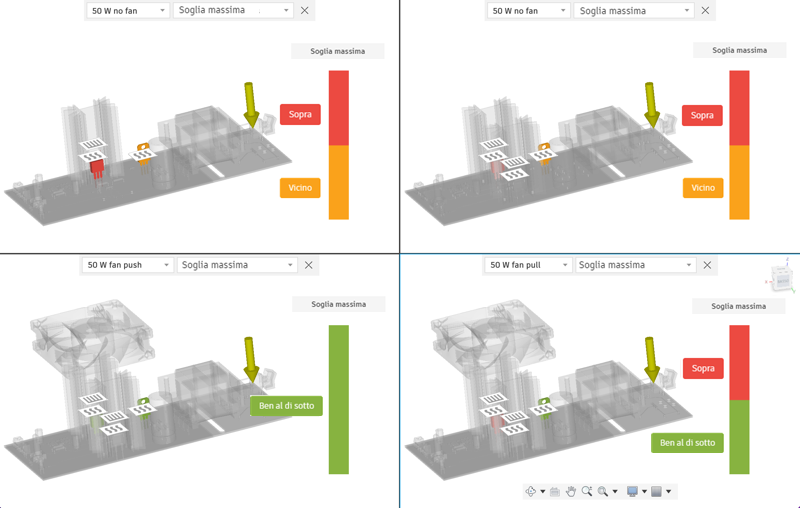 50 W no fan
Soglia massima
Soglia massima
Sopra
Vicino

50 W no fan
Soglia massima
Soglia massima
Sopra
Vicino

50 W fan push
Soglia massima
Soglia massima
Ben al di sotto

50 W fan pull
Soglia massima
Soglia massima
Sopra
Ben al di sotto