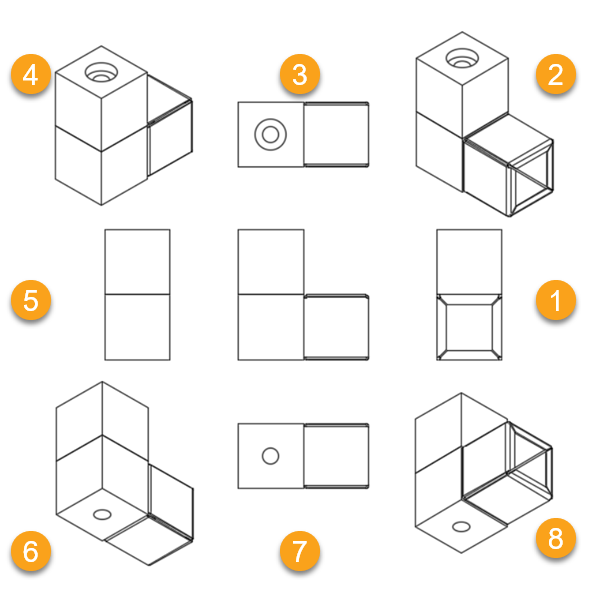 4

3

2

5

1

6

7

8