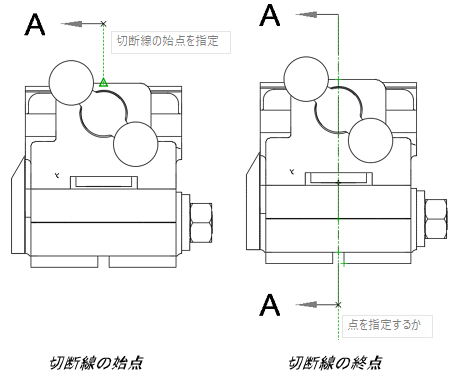 A

切断線の始点を指定

切断線の始点

A

A

点を指定するか

切断線の終点