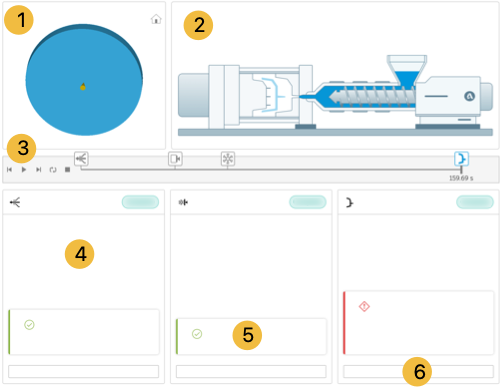 1

2

3

159.69 s

4

5

6