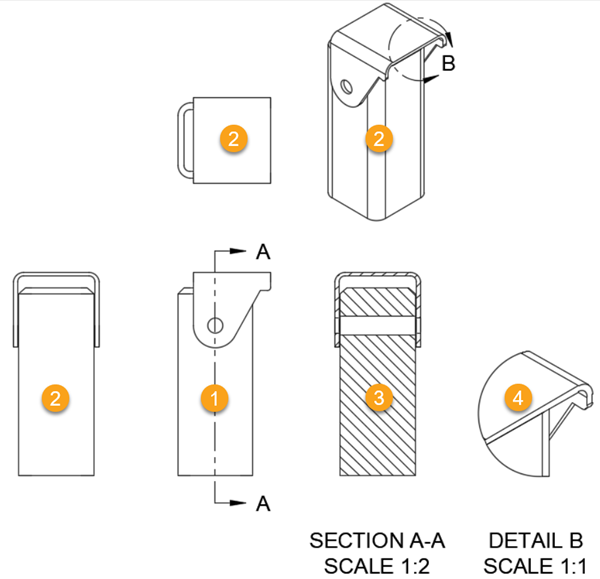 B

2

2

A

2

1

3

4

A

SECTION A-A
SCALE 1:2

DETAIL B
SCALE 1:1