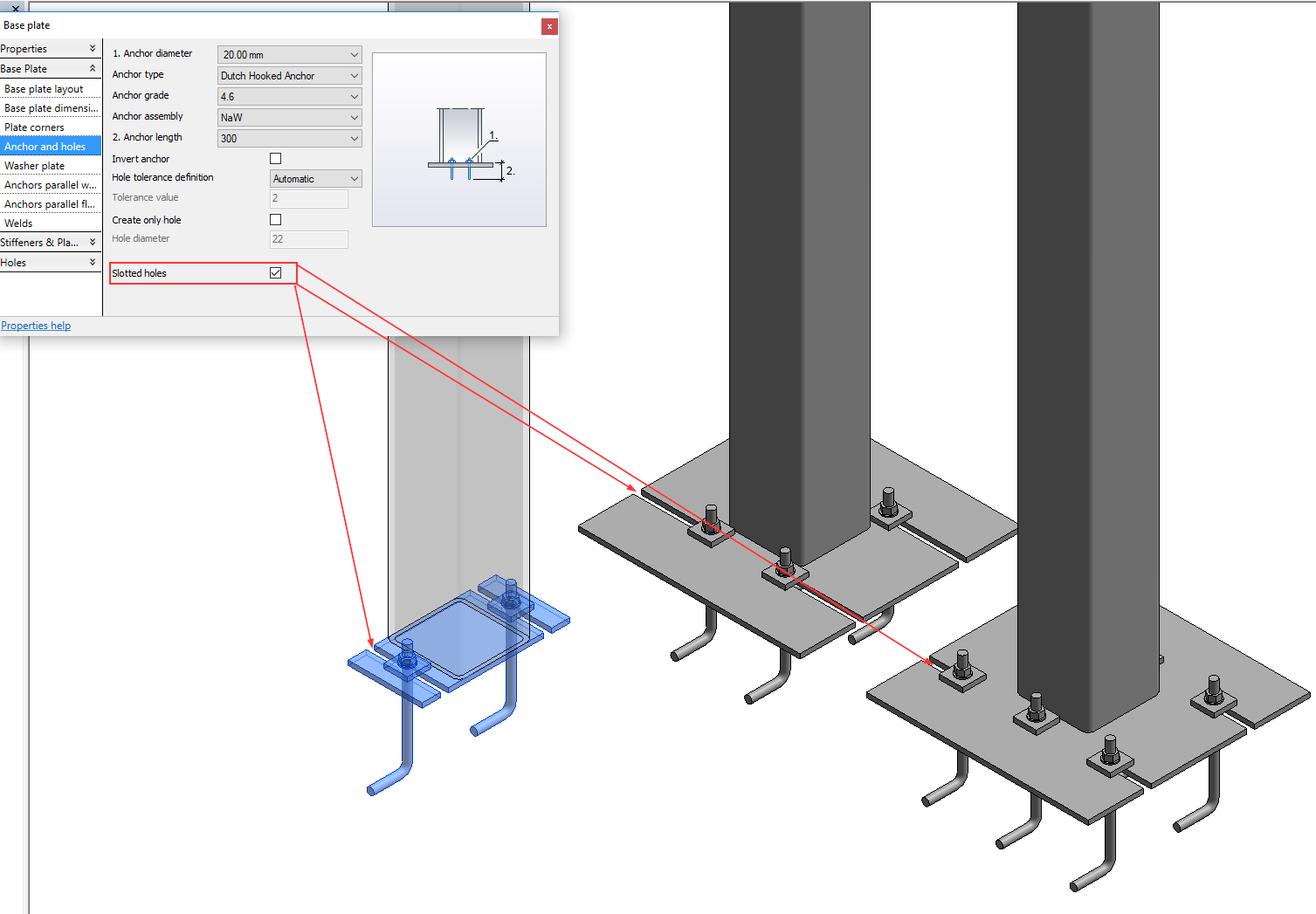 Base plate

Properties
Base Plate
Base plate layout
Base plate dimensi...
Plate corners
Anchor and holes
Washer plate
Anchors parallel w...
Anchors parallel fl...
Welds
Stiffeners & Pla...
Holes

1. Anchor diameter 20.00 mm
Anchor type Dutch Hooked Anchor
Anchor grade 4.6
Anchor assembly NaW
2. Anchor length 300
Invert anchor
Hole tolerance definition Automatic
Tolerance value 2
Create only hole
Hole diameter 22
Slotted holes

1.
2.

Properties help