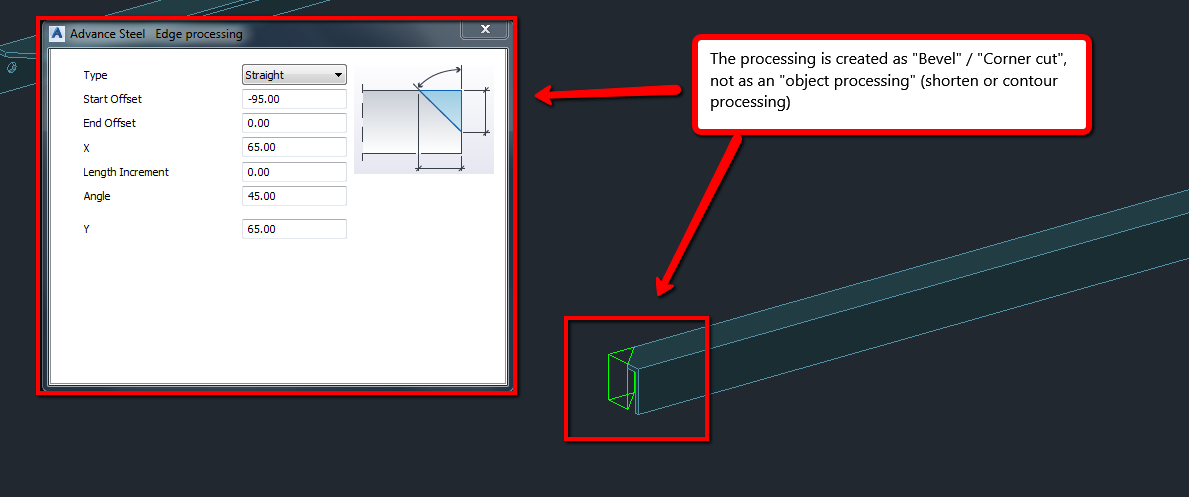 Advance Steel Edge processing

Type Straight
Start Offset -95.00
End Offset 0.00
X 65.00
Length Increment 0.00
Angle 45.00
Y 65.00

The processing is created as "Bevel" / "Corner cut", not as an "object processing" (shorten or contour processing)