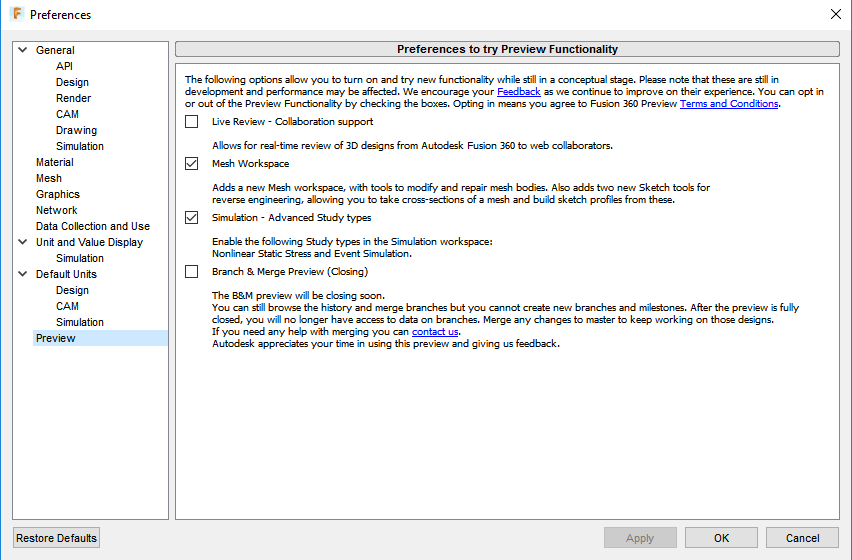 Preferences

General
API
Design
Render
CAM
Drawing
Simulation
Material
Mesh
Graphics
Network
Data Collection and Use
Unit and Value Display
Simulation
Default Units
Design
CAM
Simulation
Preview

Preferences to try Preview Functionality

The following options allow you to turn on and try new functionality while still in a conceptual stage. Please note that these are still in development and performance may be affected. We encourage your Feedback as we continue to improve on their experience. You can opt in or out of the Preview Functionality by checking the boxes. Opting in means you agree to Fusion 360 Preview Terms and Conditions.

Live Review - Collaboration support

Allows for real-time review of 3D designs from Autodesk Fusion 360 to web collaborators.

Mesh Workspace

Adds a new Mesh workspace, with tools to modify and repair mesh bodies. Also adds two new Sketch tools for reverse engineering, allowing you to take cross-sections of a mesh and build sketch profiles from these.

Simulation - Advanced Study types

Enable the following Study types in the Simulation workspace:
Nonlinear Static Stress and Event Simulation.

Branch & Merge Preview (Closing)

The B&M preview will be closing soon.
You can still browse the history and merge branches but you cannot create new branches and milestones. After the preview is fully closed, you will no longer have access to data on branches. Merge any changes to master to keep working on those designs.
If you need any help with merging you can contact us.
Autodesk appreciates your time in using this preview and giving us feedback.

Restore Defaults
Apply
OK
Cancel