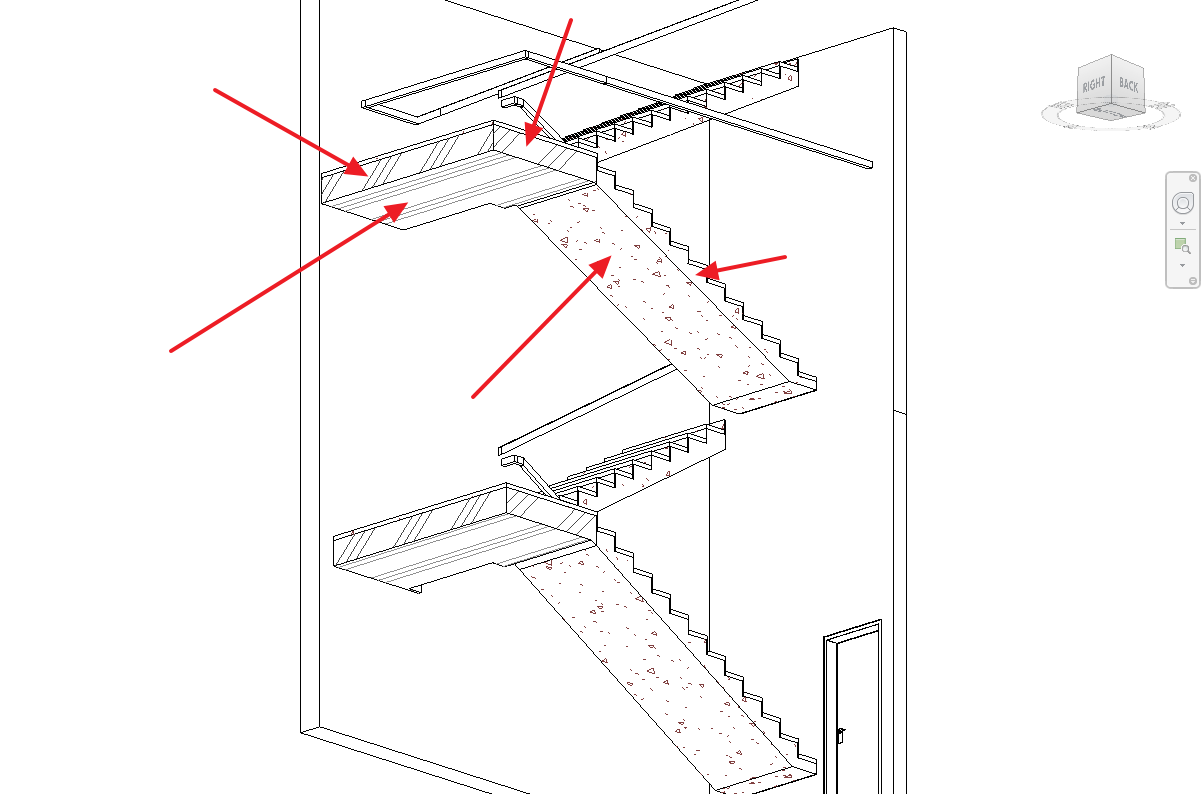 RIGHT BACK