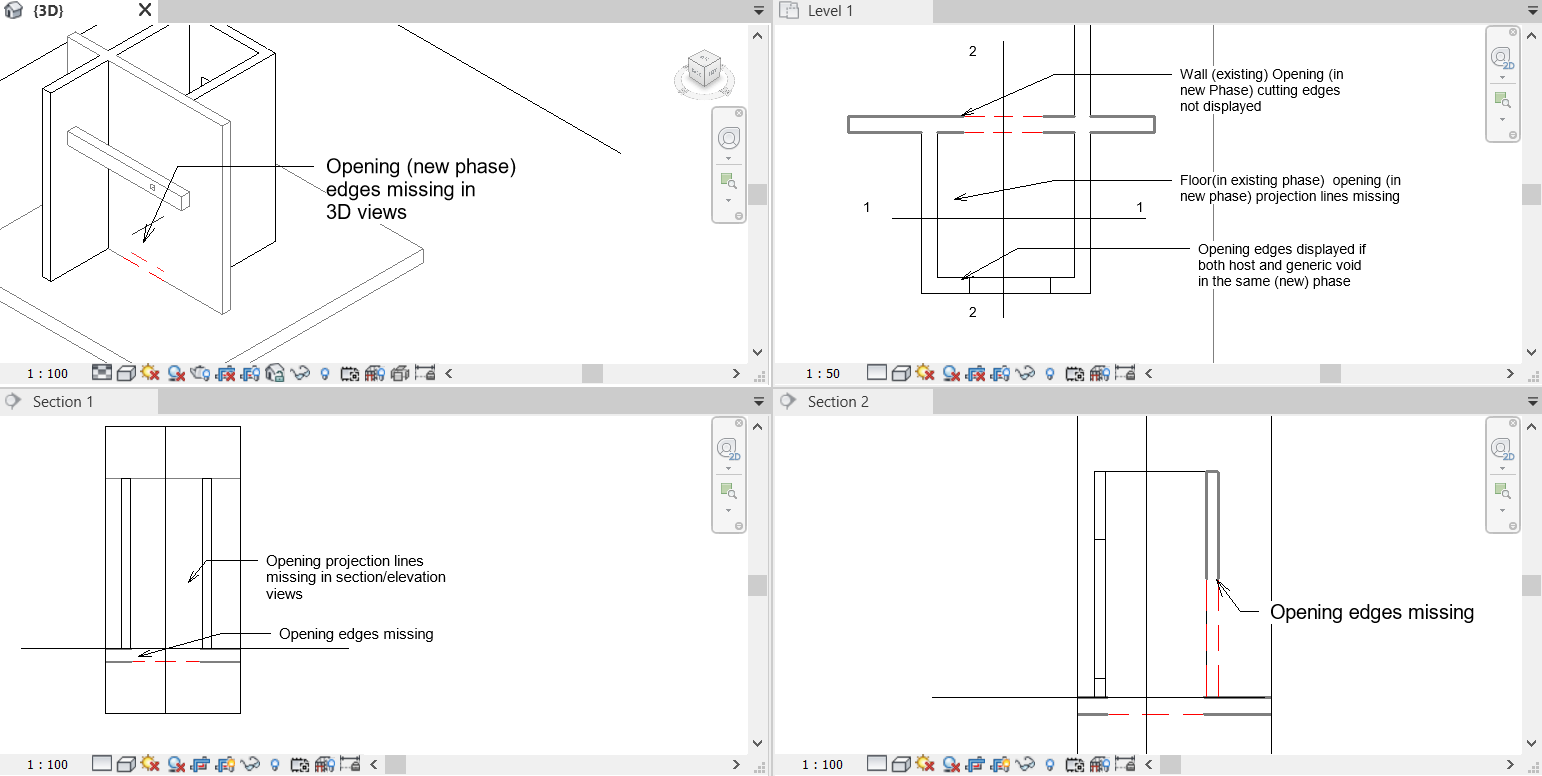 {3D}

Opening (new phase) edges missing in 3D views

1 : 100

Level 1

2

Wall (existing) Opening (in new Phase) cutting edges not displayed

Floor(in existing phase) opening (in new phase) projection lines missing

1

1

Opening edges displayed if both host and generic void in the same (new) phase

2

1 : 50

Section 1

Opening projection lines missing in section/elevation views

Opening edges missing

1 : 100

Section 2

Opening edges missing

1 : 100