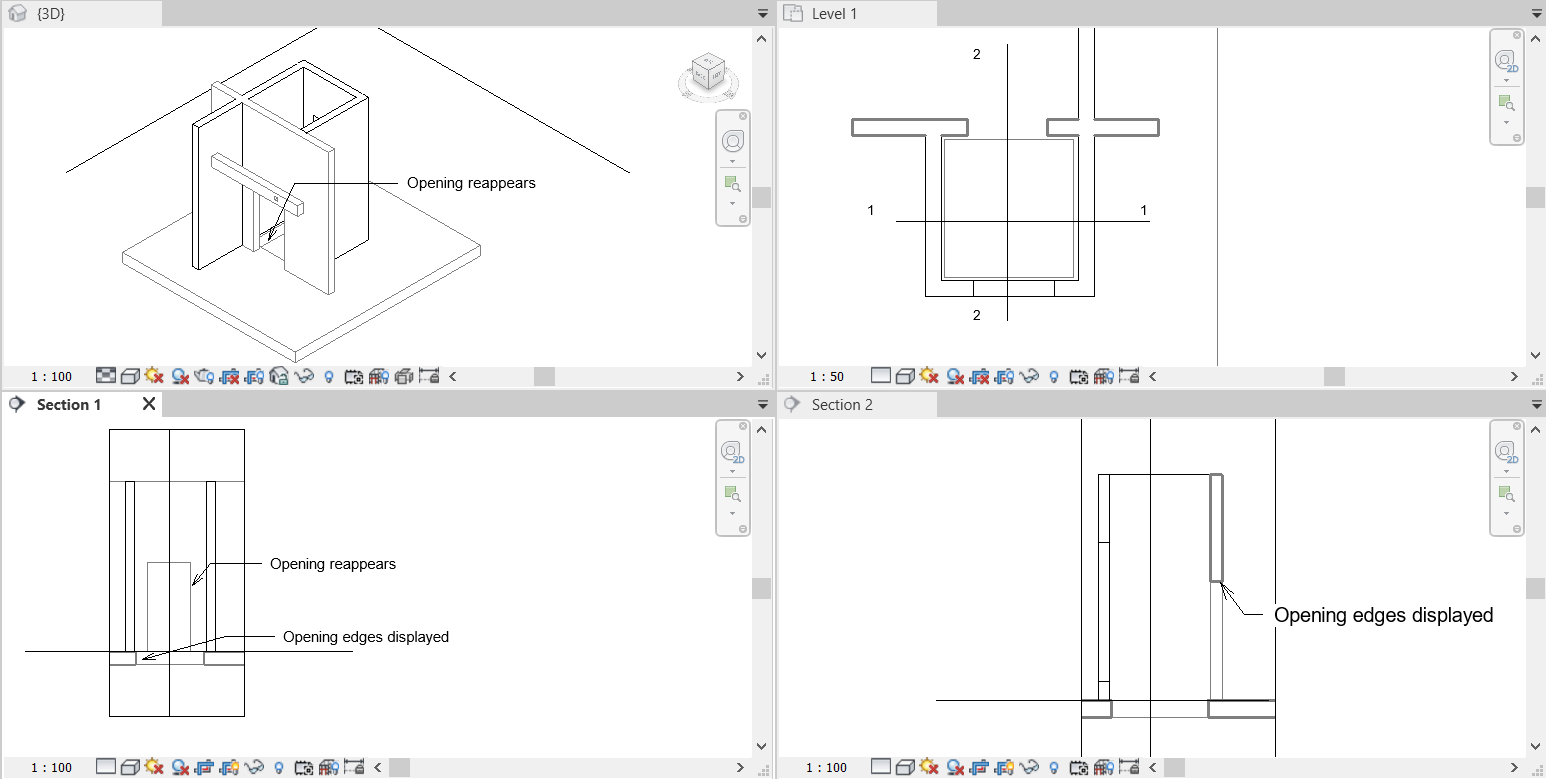 {3D}

Opening reappears

1 : 100

Level 1

2

1

1

2

1 : 50

Section 1

Opening reappears

Opening edges displayed

1 : 100

Section 2

Opening edges displayed

1 : 100