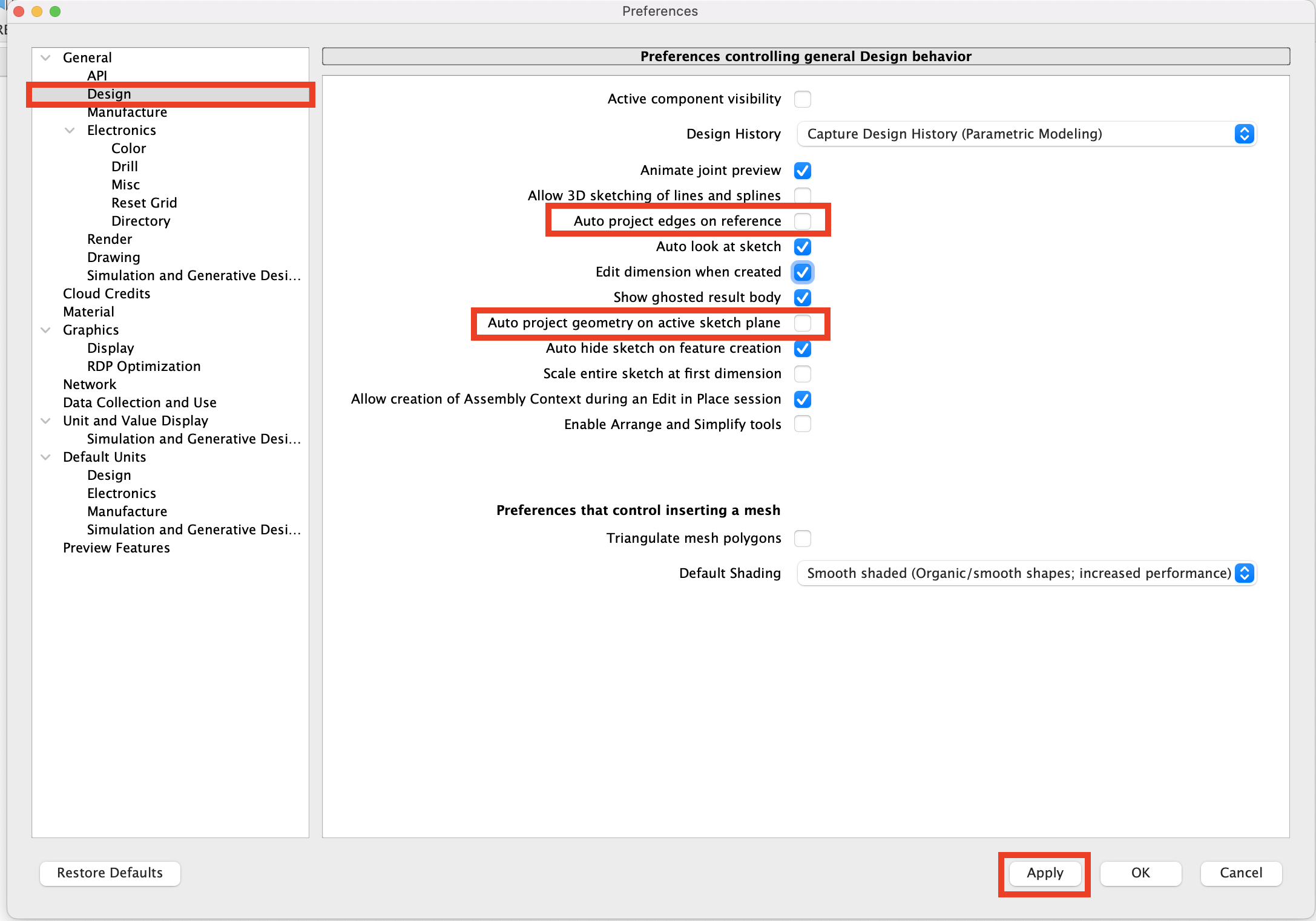 Preferences

General
API
Design
Manufacture
Electronics
Color
Drill
Misc
Reset Grid
Directory
Render
Drawing
Simulation and Generative Desi...
Cloud Credits
Material
Graphics
Display
RDP Optimization
Network
Data Collection and Use
Unit and Value Display
Simulation and Generative Desi...
Default Units
Design
Electronics
Manufacture
Simulation and Generative Desi...
Preview Features

Preferences controlling general Design behavior

Active component visibility
Design History Capture Design History (Parametric Modeling)
Animate joint preview
Allow 3D sketching of lines and splines
Auto project edges on reference
Auto look at sketch
Edit dimension when created
Show ghosted result body
Auto project geometry on active sketch plane
Auto hide sketch on feature creation
Scale entire sketch at first dimension
Allow creation of Assembly Context during an Edit in Place session
Enable Arrange and Simplify tools

Preferences that control inserting a mesh
Triangulate mesh polygons
Default Shading Smooth shaded (Organic/smooth shapes; increased performance)

Restore Defaults
Apply
OK
Cancel