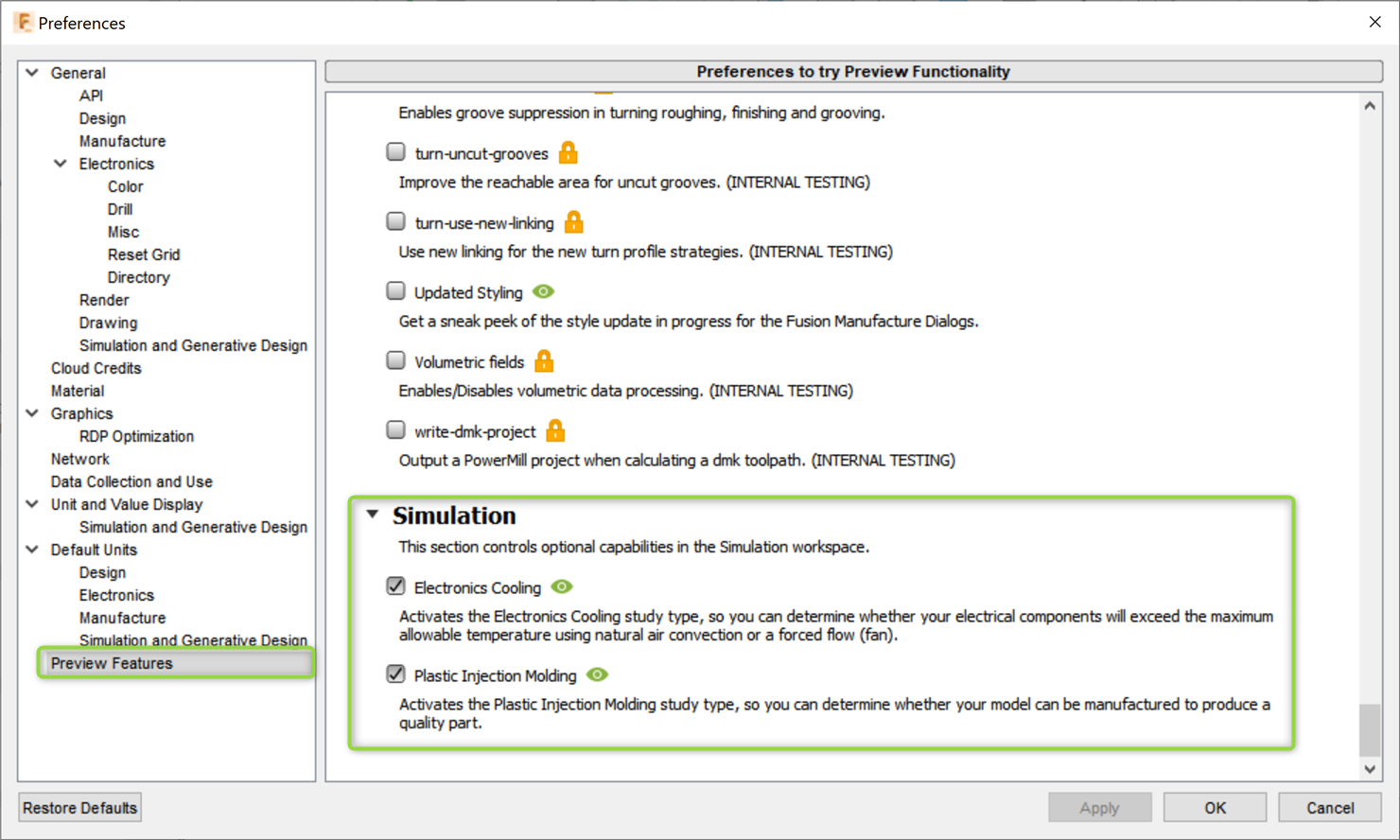 Preferences

General
API
Design
Manufacture
Electronics
Color
Drill
Misc
Reset Grid
Directory
Render
Drawing
Simulation and Generative Design
Cloud Credits
Material
Graphics
RDP Optimization
Network
Data Collection and Use
Unit and Value Display
Simulation and Generative Design
Default Units
Design
Electronics
Manufacture
Simulation and Generative Design
Preview Features

Preferences to try Preview Functionality

Enables groove suppression in turning roughing, finishing and grooving.

turn-uncut-grooves

Improve the reachable area for uncut grooves. (INTERNAL TESTING)

turn-use-new-linking

Use new linking for the new turn profile strategies. (INTERNAL TESTING)

Updated Styling

Get a sneak peek of the style update in progress for the Fusion Manufacture Dialogs.

Volumetric fields

Enables/Disables volumetric data processing. (INTERNAL TESTING)

write-dmk-project

Output a PowerMill project when calculating a dmk toolpath. (INTERNAL TESTING)

Simulation

This section controls optional capabilities in the Simulation workspace.

Electronics Cooling

Activates the Electronics Cooling study type, so you can determine whether your electrical components will exceed the maximum allowable temperature using natural air convection or a forced flow (fan).

Plastic Injection Molding

Activates the Plastic Injection Molding study type, so you can determine whether your model can be manufactured to produce a quality part.

Restore Defaults
Apply
OK
Cancel