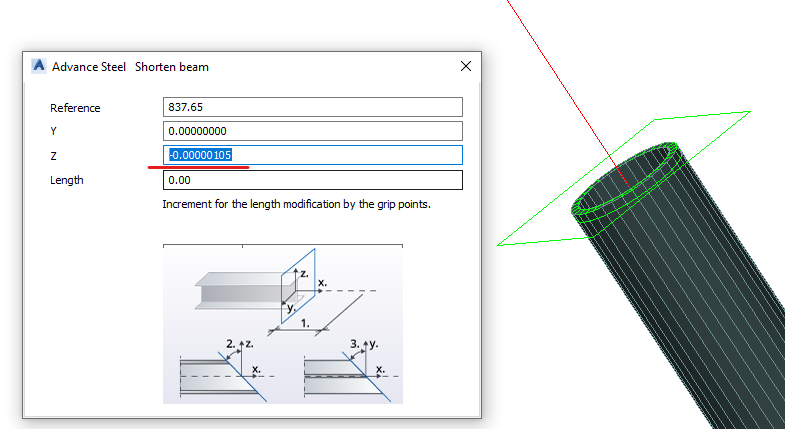 Advance Steel Shorten beam

Reference 837.65
Y 0.00000000
Z -0.00000105
Length 0.00

Increment for the length modification by the grip points.

z.
x.
y.
1.
2. z.
x.
3. y.
x.