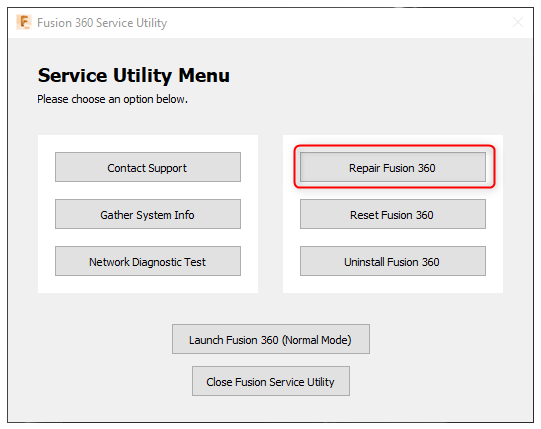 Fusion 360 Service Utility

Service Utility Menu

Please choose an option below.

Contact Support

Gather System Info

Network Diagnostic Test

Repair Fusion 360

Reset Fusion 360

Uninstall Fusion 360

Launch Fusion 360 (Normal Mode)

Close Fusion Service Utility