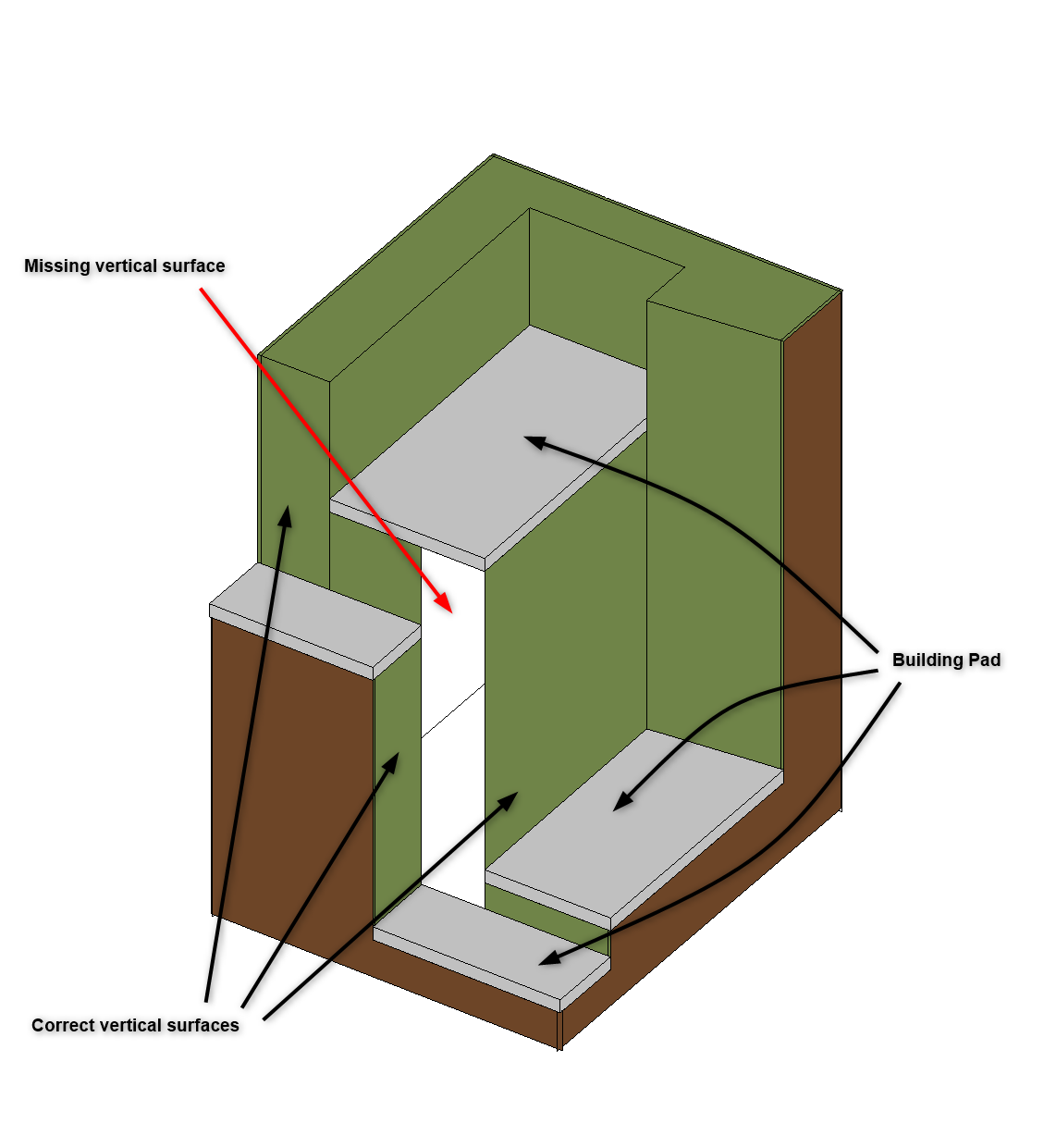 Missing vertical surface

Building Pad

Correct vertical surfaces