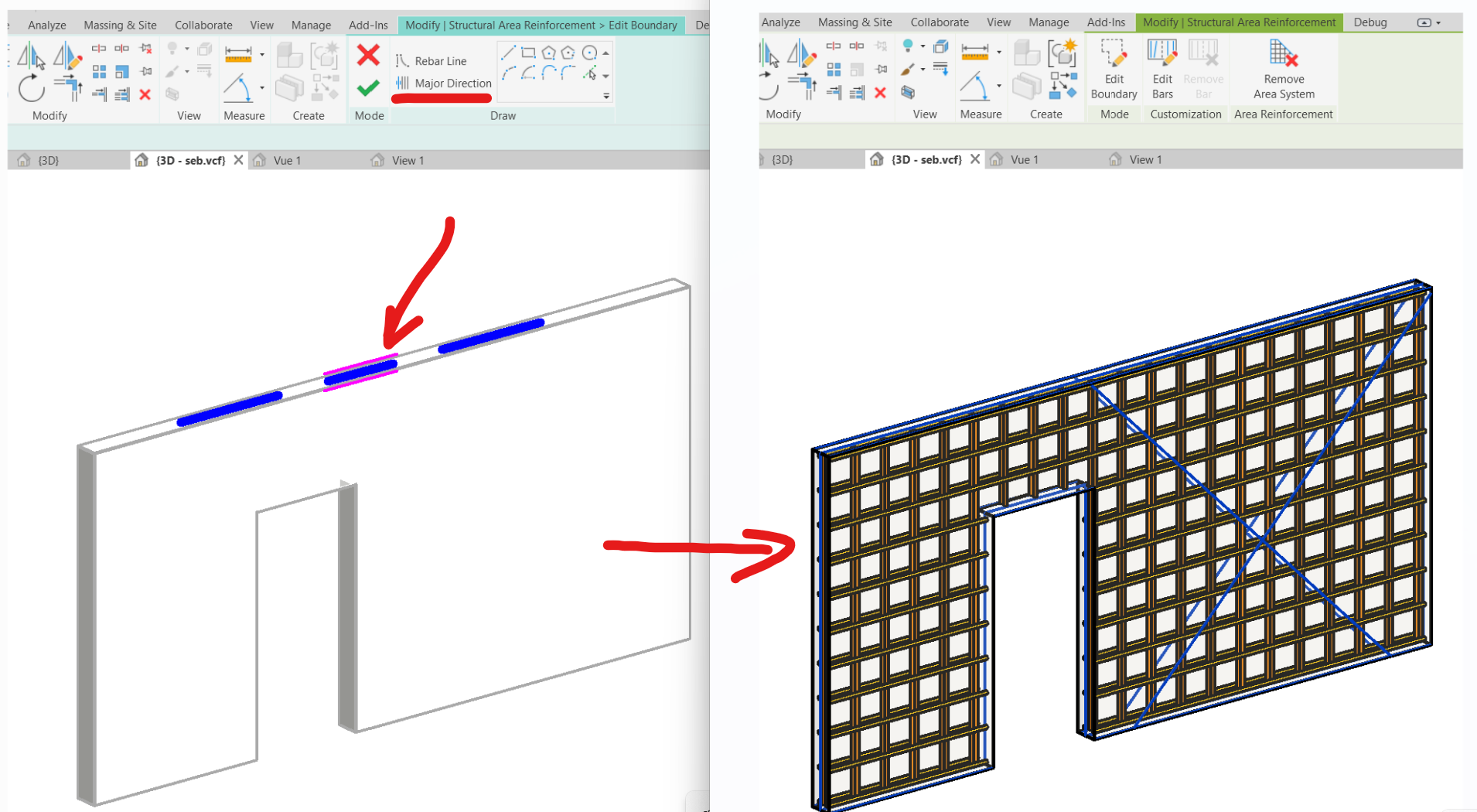 Analyze Massing & Site Collaborate View Manage Add-Ins Modify | Structural Area Reinforcement > Edit Boundary De

Rebar Line
Major Direction

Modify View Measure Create Mode Draw

{3D} {3D - seb.vcf} Vue 1 View 1

Analyze Massing & Site Collaborate View Manage Add-Ins Modify | Structural Area Reinforcement Debug

Edit Boundary
Edit Bars
Remove Bar
Remove Area System

Modify View Measure Create Mode Customization Area Reinforcement

{3D} {3D - seb.vcf} Vue 1 View 1