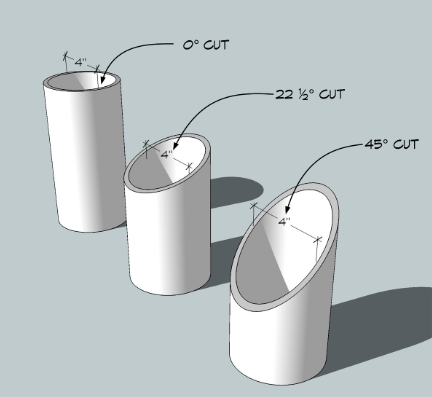 0° CUT

4"

22 ½° CUT

4"

45° CUT

4"