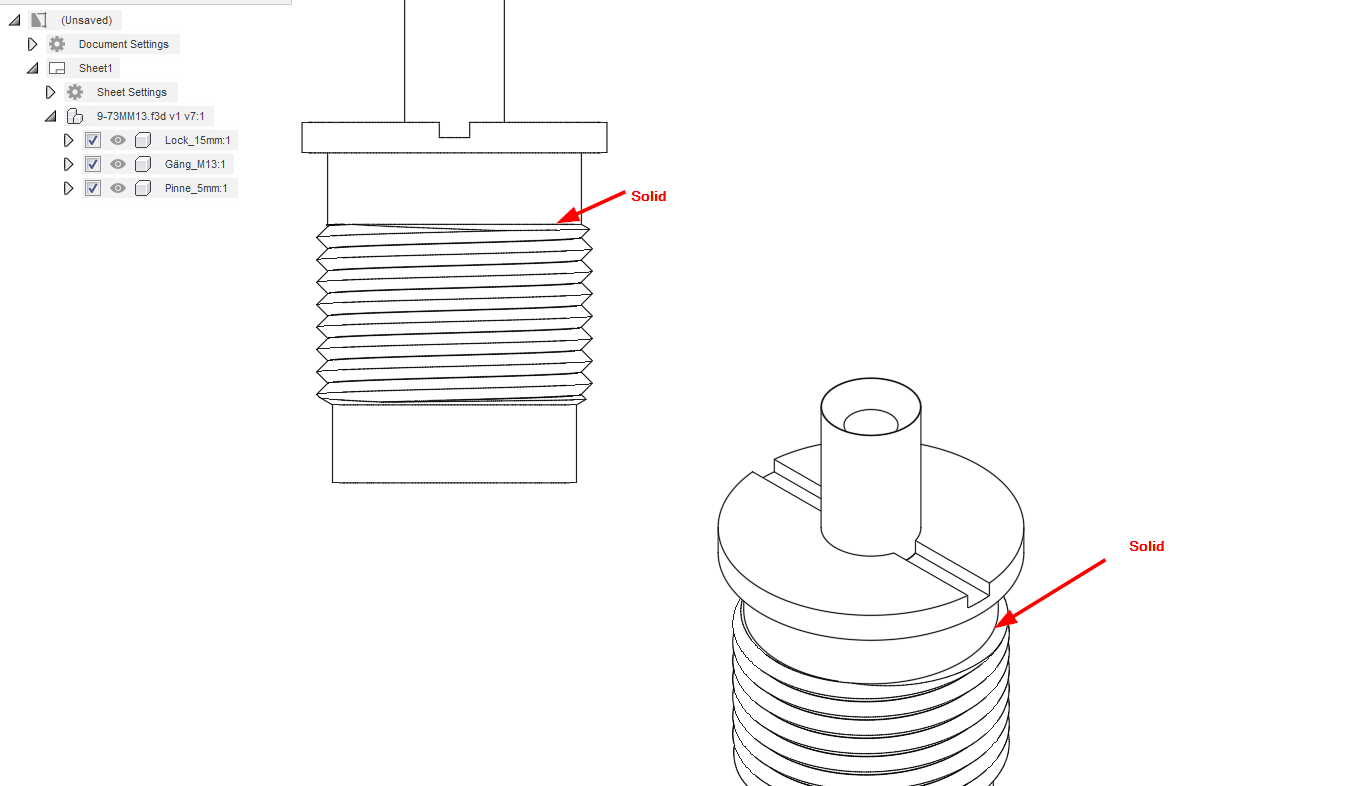 (Unsaved)
Document Settings
Sheet1
Sheet Settings
9-73MM13.f3d v1 v7:1
Lock_15mm:1
Gäng_M13:1
Pinne_5mm:1

Solid

Solid