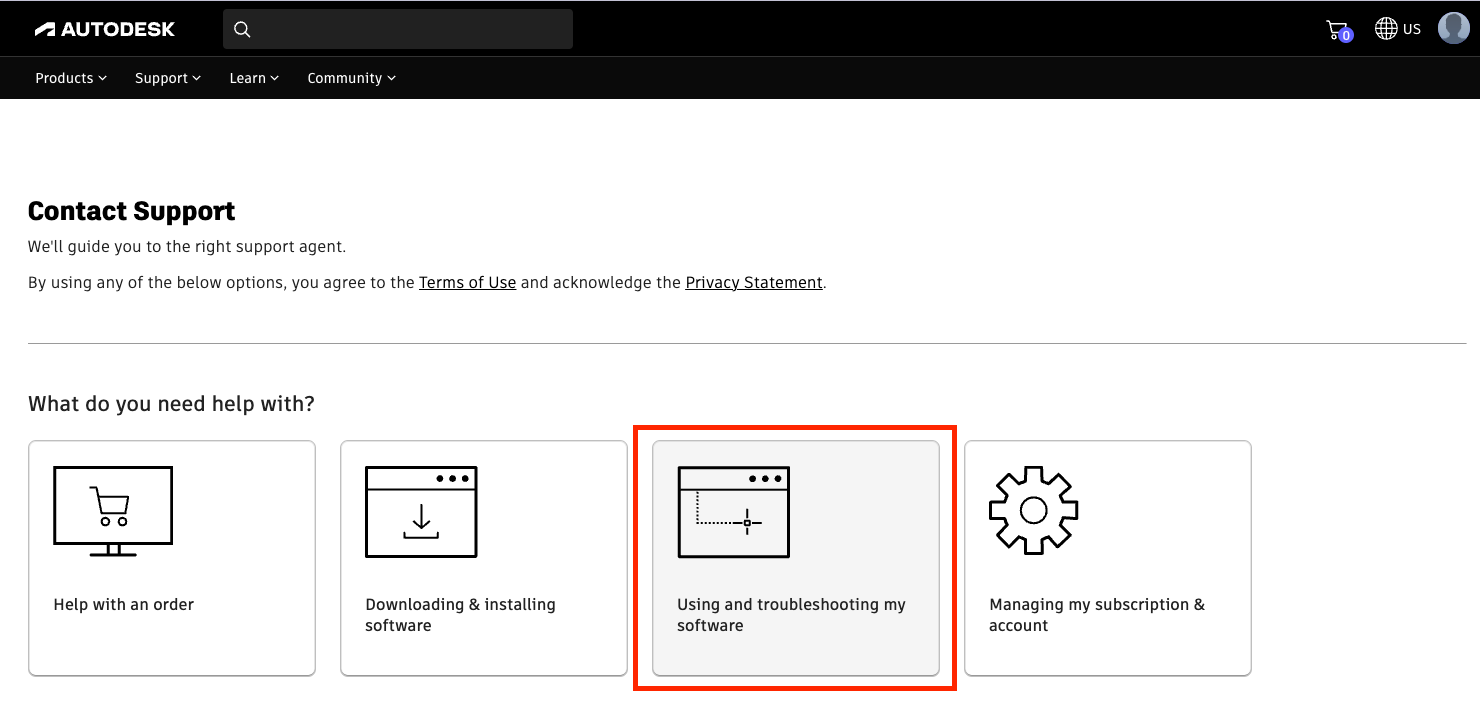 AUTODESK

0 US

Products Support Learn Community

Contact Support

We'll guide you to the right support agent.

By using any of the below options, you agree to the Terms of Use and acknowledge the Privacy Statement.

What do you need help with?

Help with an order

Downloading & installing software

Using and troubleshooting my software

Managing my subscription & account