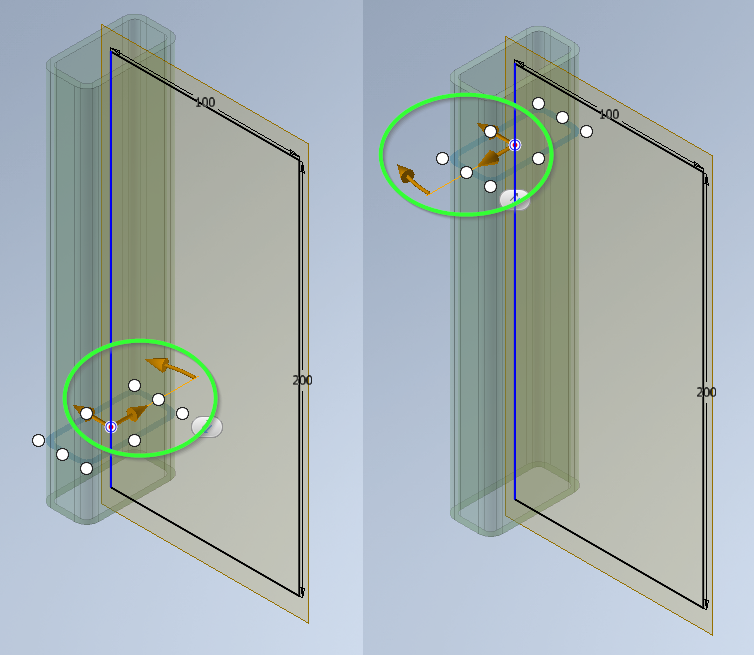 100

200

100

200