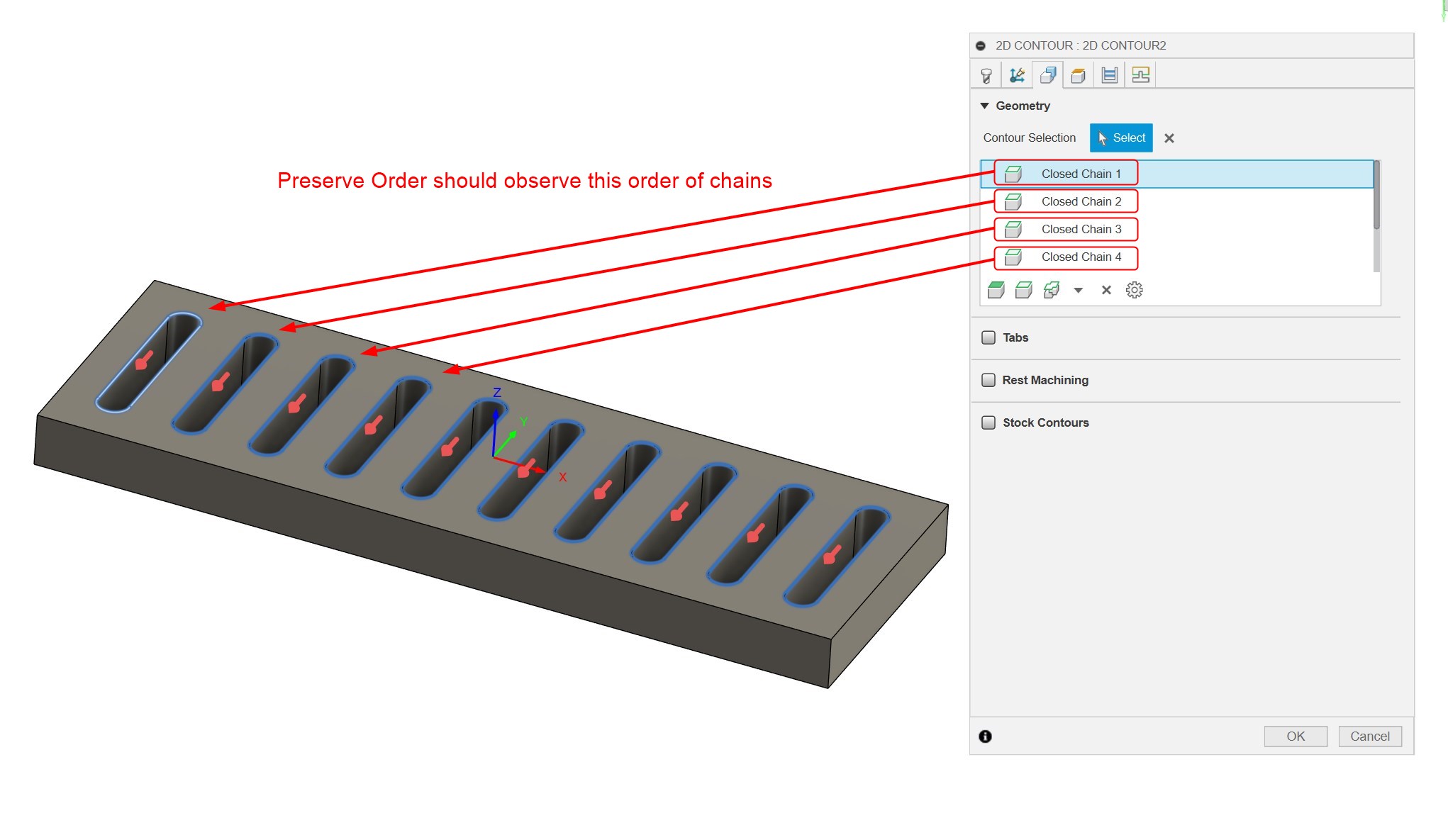 Preserve Order should observe this order of chains

Z
Y
X

2D CONTOUR : 2D CONTOUR2

Geometry

Contour Selection Select

Closed Chain 1
Closed Chain 2
Closed Chain 3
Closed Chain 4

Tabs

Rest Machining

Stock Contours

OK Cancel