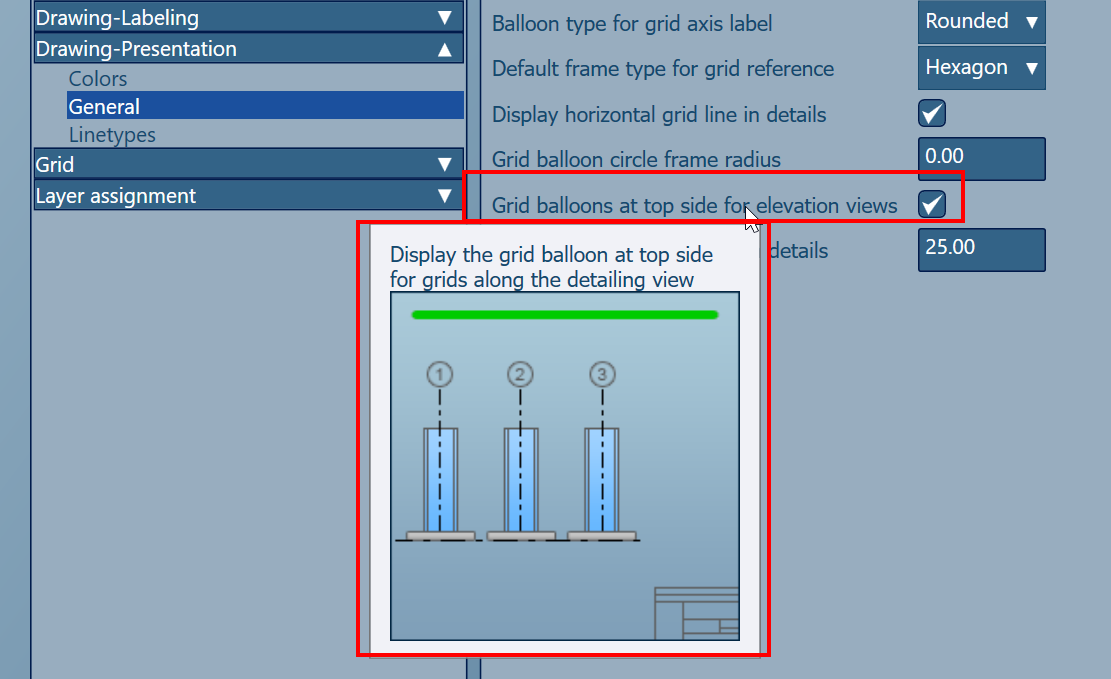 Drawing-Labeling ▼
Drawing-Presentation ▲
Colors
General
Linetypes
Grid ▼
Layer assignment ▼

Balloon type for grid axis label
Rounded ▼
Default frame type for grid reference
Hexagon ▼
Display horizontal grid line in details
Grid balloon circle frame radius
0.00
Grid balloons at top side for elevation views
details
25.00

Display the grid balloon at top side for grids along the detailing view

1
2
3